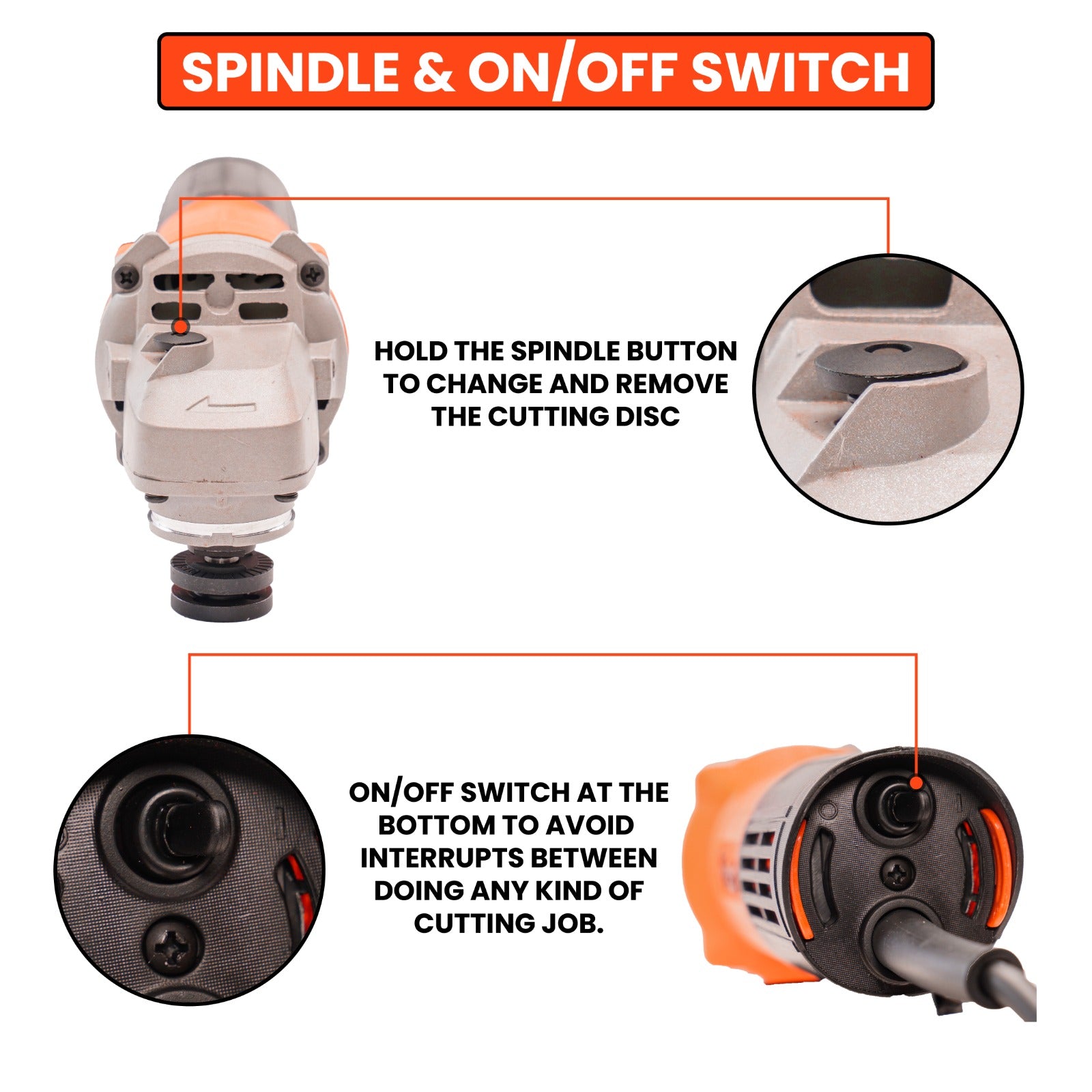 SPINDLE & ON/OFF SWITCH

HOLD THE SPINDLE BUTTON TO CHANGE AND REMOVE THE CUTTING DISC

ON/OFF SWITCH AT THE BOTTOM TO AVOID INTERRUPTS BETWEEN DOING ANY KIND OF CUTTING JOB.