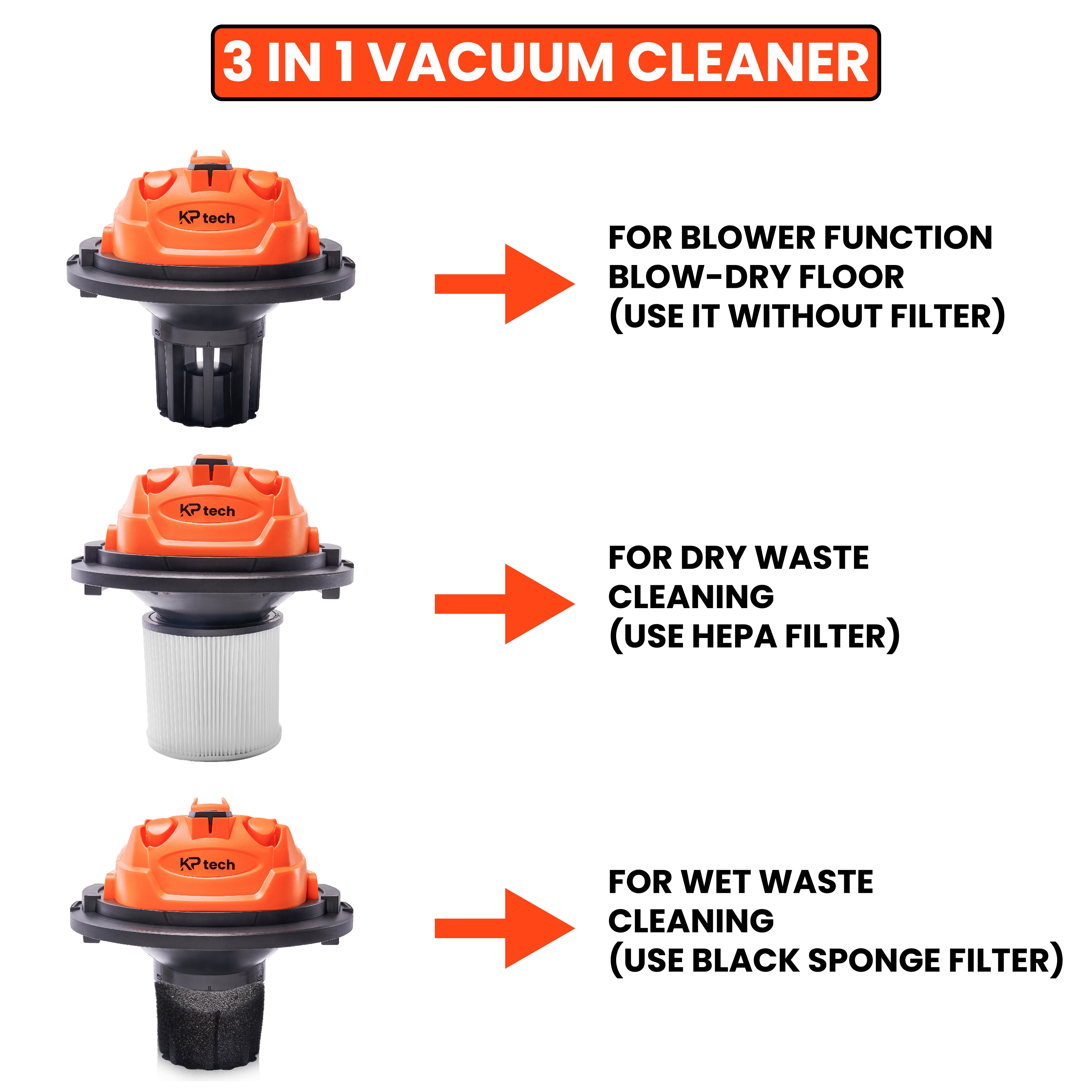 3 IN 1 VACUUM CLEANER

KP tech

FOR BLOWER FUNCTION
BLOW-DRY FLOOR
(USE IT WITHOUT FILTER)

KP tech

FOR DRY WASTE
CLEANING
(USE HEPA FILTER)

KP tech

FOR WET WASTE
CLEANING
(USE BLACK SPONGE FILTER)