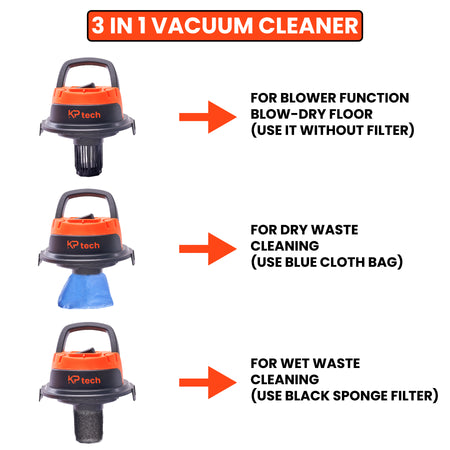 3 IN 1 VACUUM CLEANER

KP tech

FOR BLOWER FUNCTION
BLOW-DRY FLOOR
(USE IT WITHOUT FILTER)

KP tech

FOR DRY WASTE CLEANING
(USE BLUE CLOTH BAG)

KP tech

FOR WET WASTE CLEANING
(USE BLACK SPONGE FILTER)