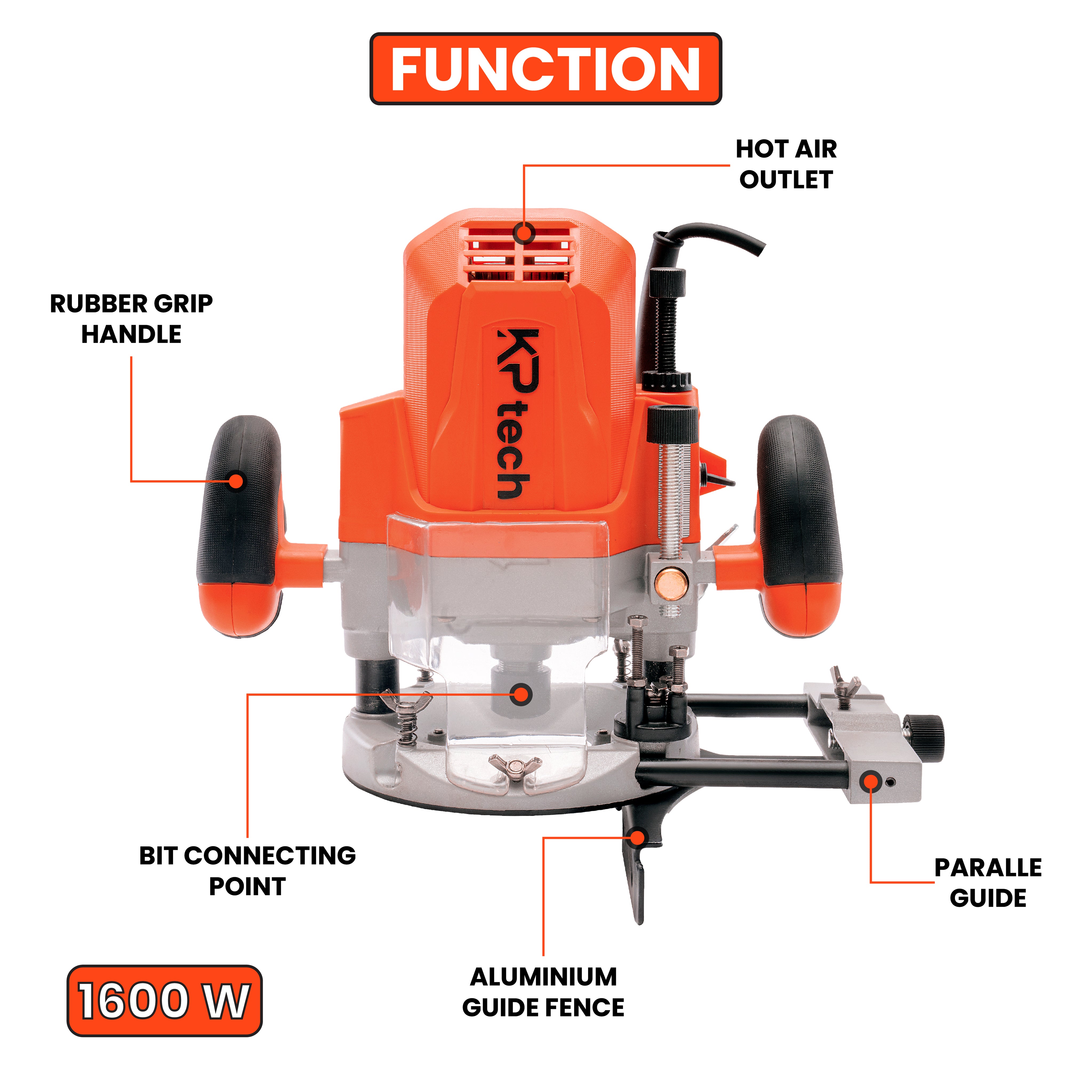 FUNCTION

HOT AIR OUTLET

RUBBER GRIP HANDLE

KP tech

BIT CONNECTING POINT

PARALLE GUIDE

ALUMINIUM GUIDE FENCE

1600 W